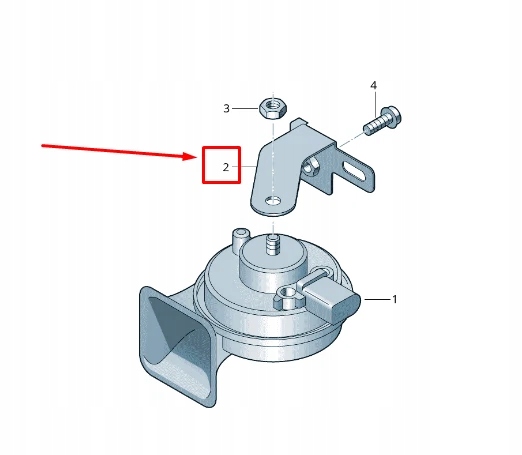 4
3
2
1