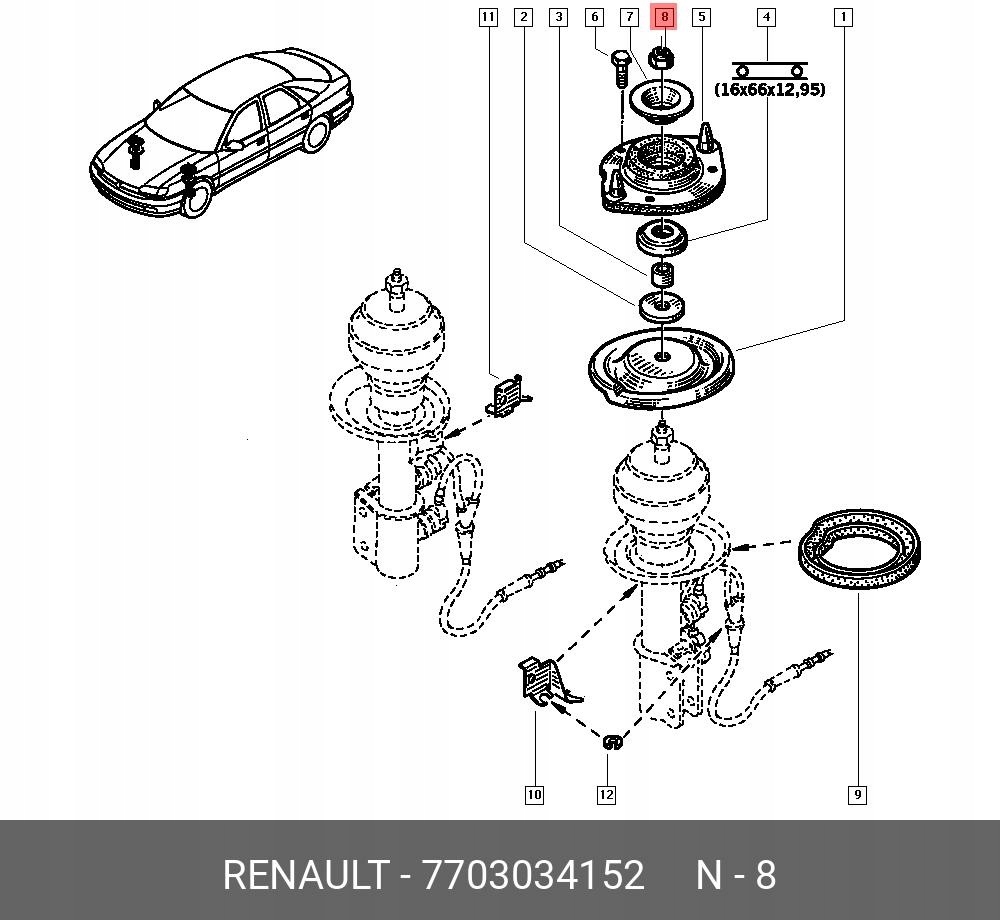 11 2 3 6 7 8 5 4 1

(16x66x12,95)

10 12 9

RENAULT - 7703034152 N - 8