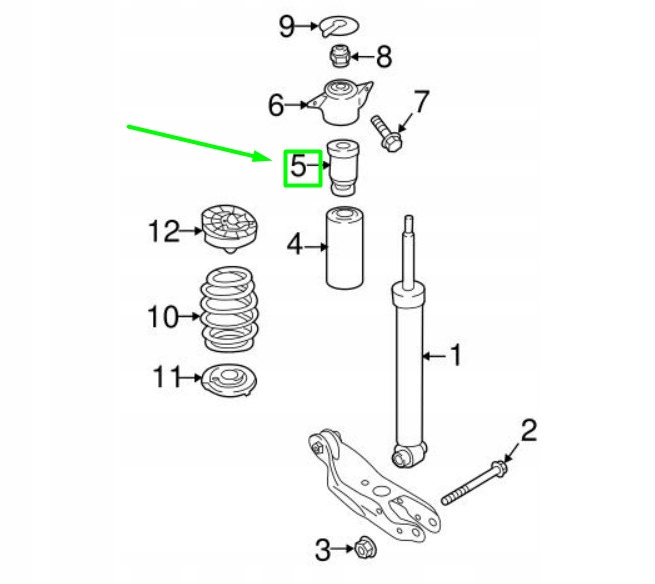 9
8
6
7
5
12
4
10
1
11
2
3