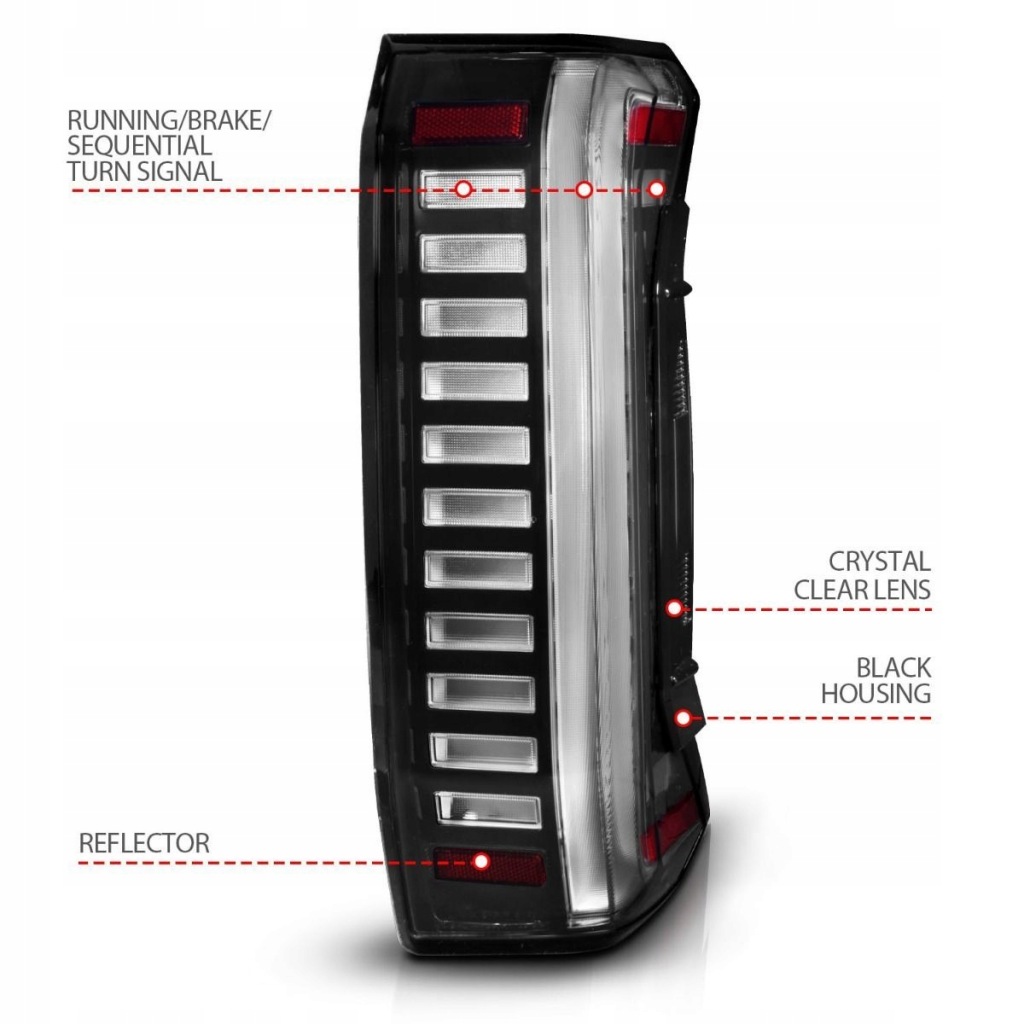 RUNNING/BRAKE/
SEQUENTIAL
TURN SIGNAL

CRYSTAL
CLEAR LENS

BLACK
HOUSING

REFLECTOR