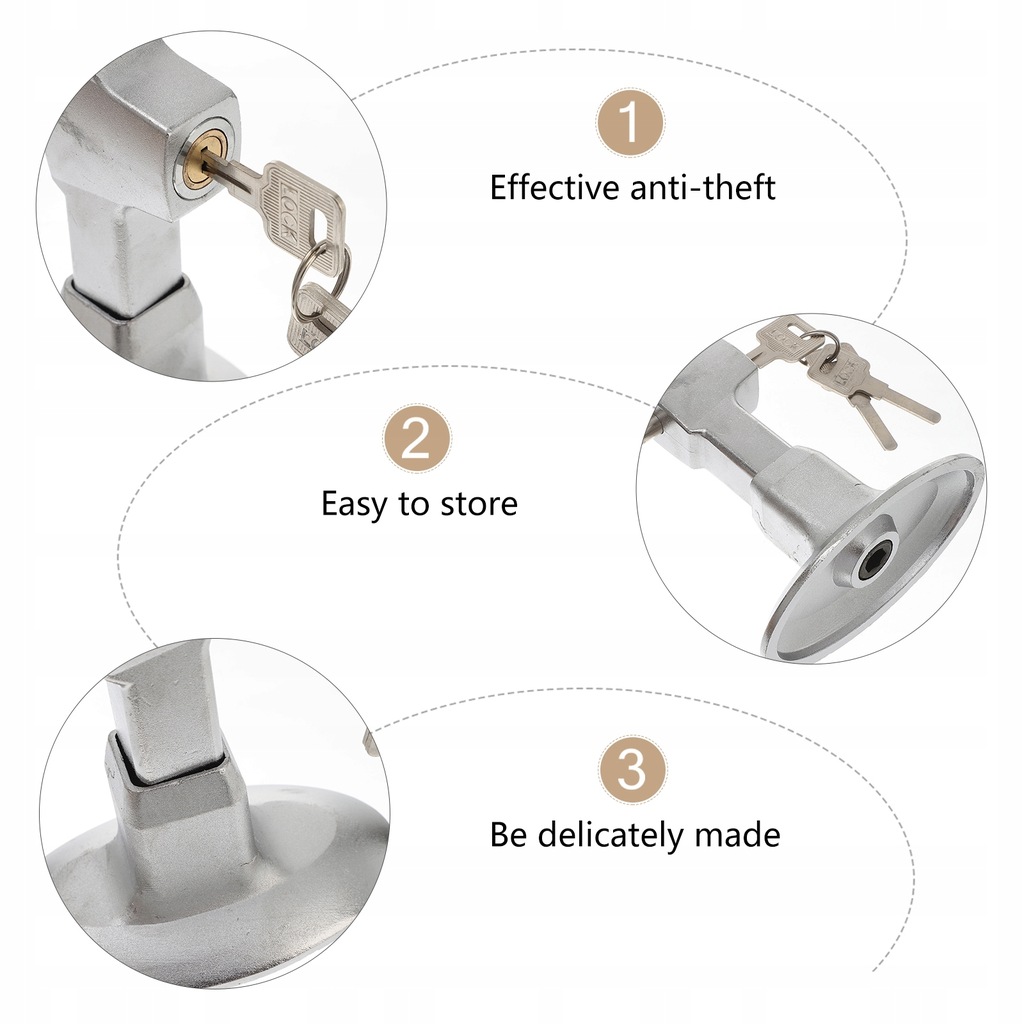 LOCK

1
Effective anti-theft

2
Easy to store

3
Be delicately made