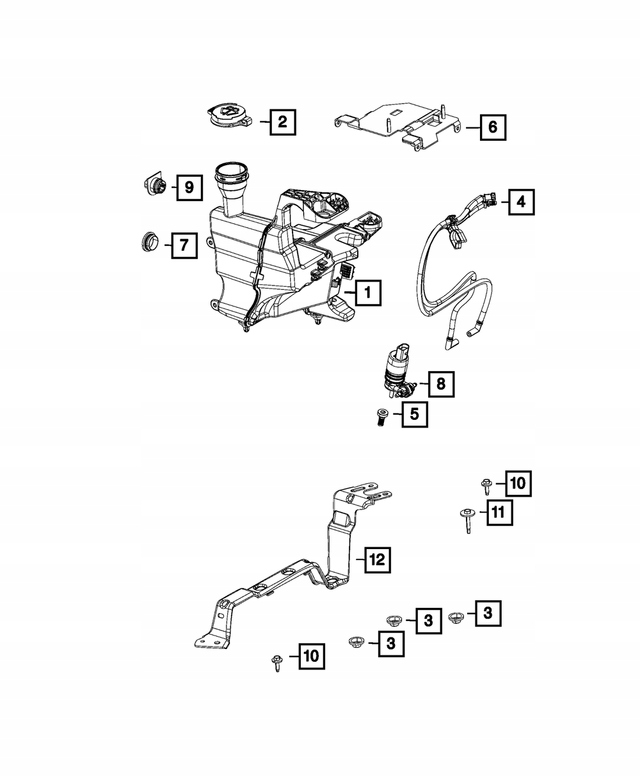 2
6
9
4
7
1
8
5
10
11
12
3
3
3
10