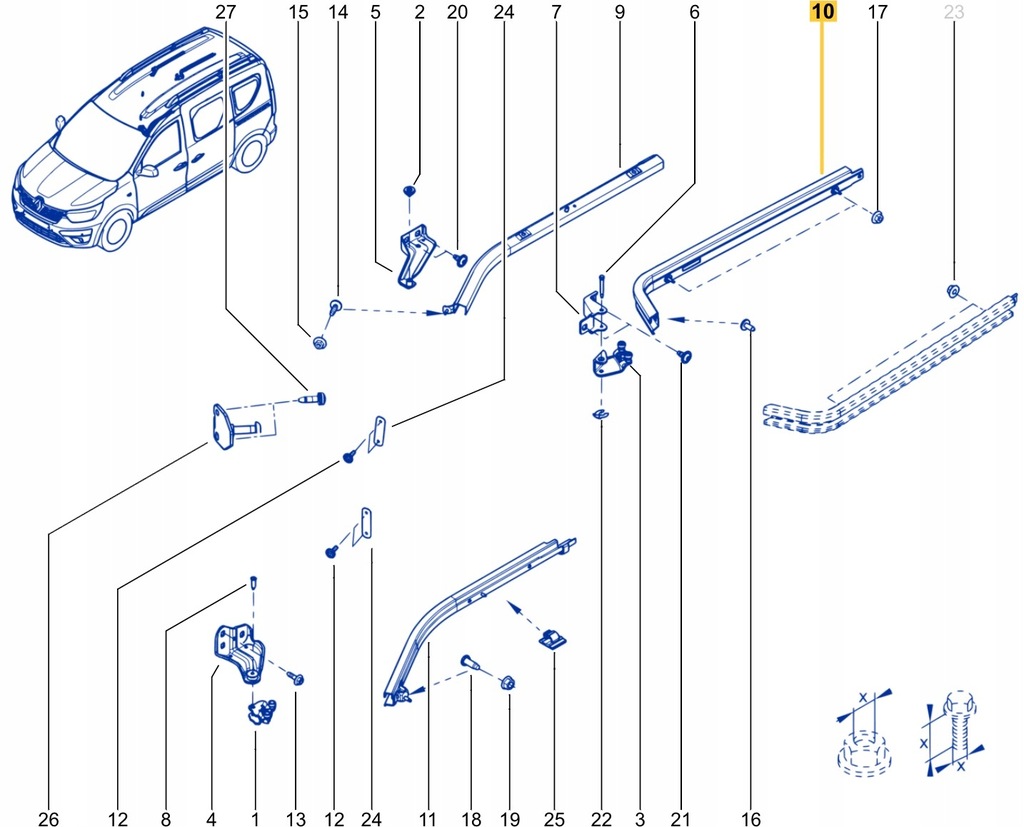 27 15 14 5 2 20 24 7 9 6 10 17 23

26 12 8 4 1 13 12 24 11 18 19 25 22 3 21 16

x
x
x