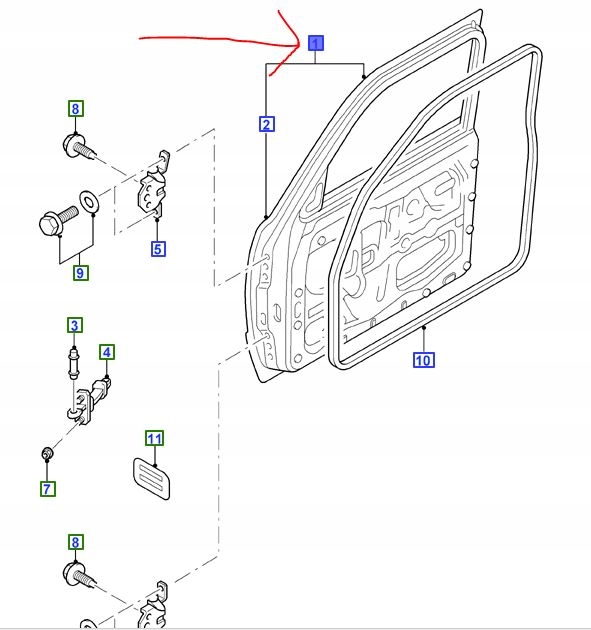 1
2
8
5
9
3
4
10
11
7
8