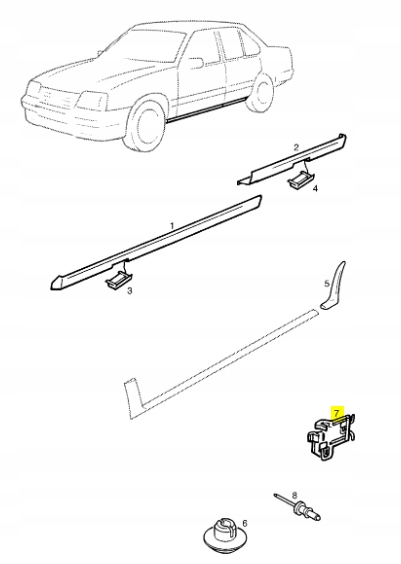 2
4
1
3
5
7
8
6