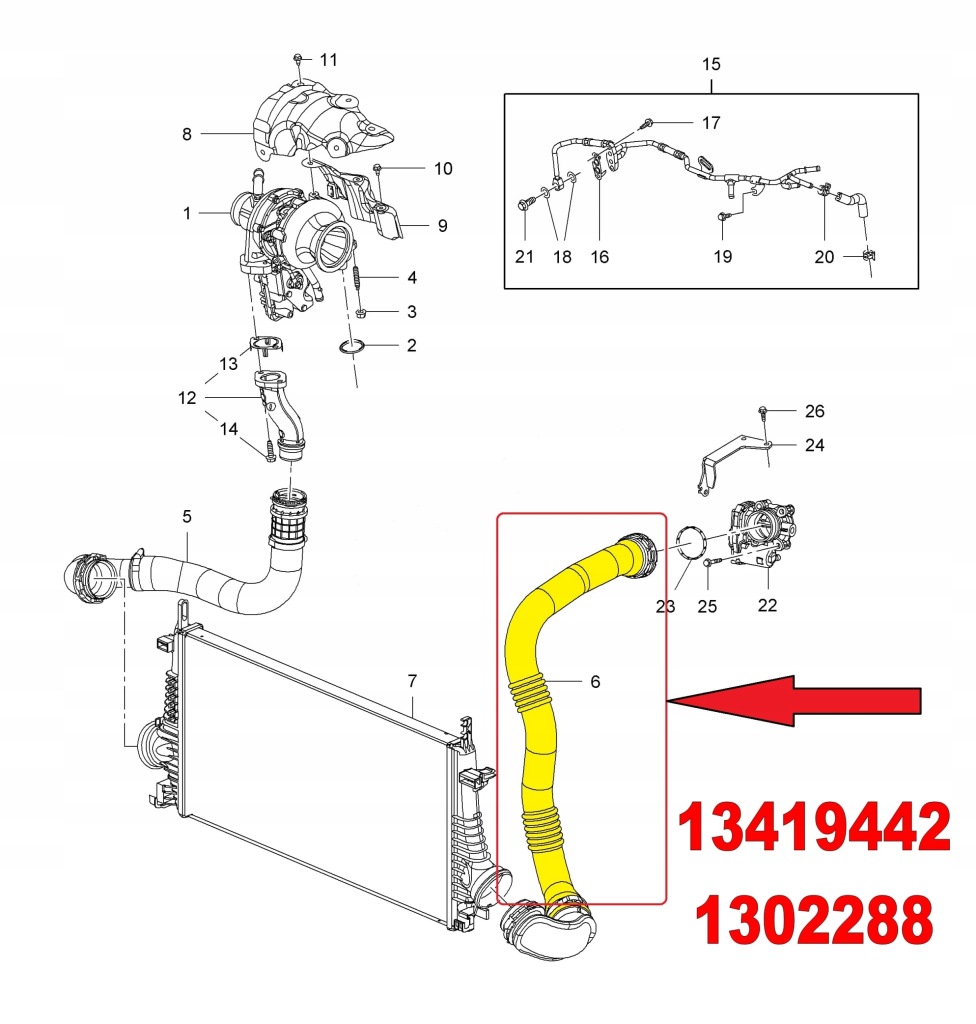 11
8
10
1
9
4
3
2
13
12
14
15
17
21
18
16
19
20
26
24
5
23
25
22
7
6
13419442
1302288