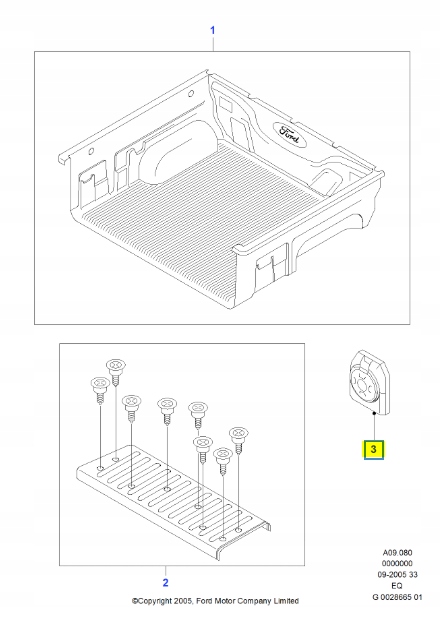 1

Ford

3

2

A09.080
0000000
09-2005 33
EQ
G 0028665 01

©Copyright 2005, Ford Motor Company Limited