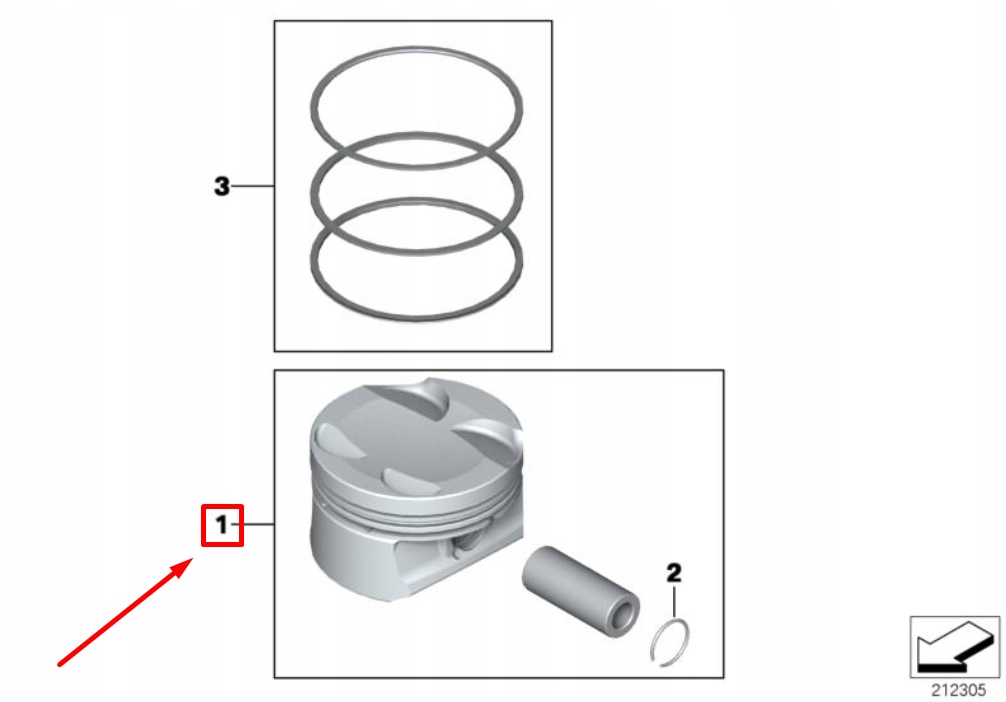 3

1

2

212305