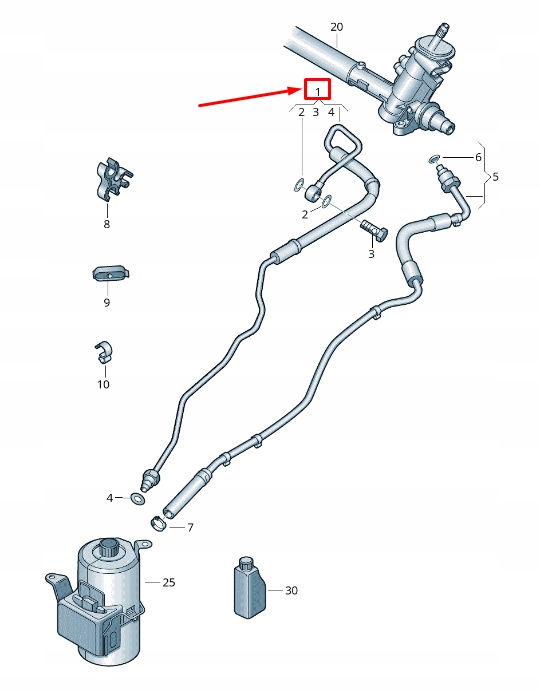 20
1
2 3 4
6
5
8
2
3
9
10
4
7
25
30