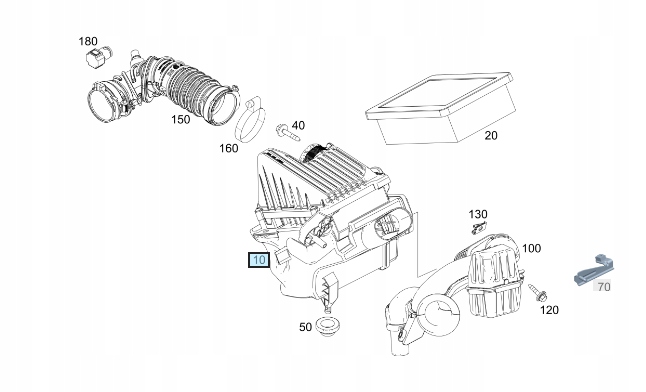 180
150
160
40
20
130
100
10
70
120
50