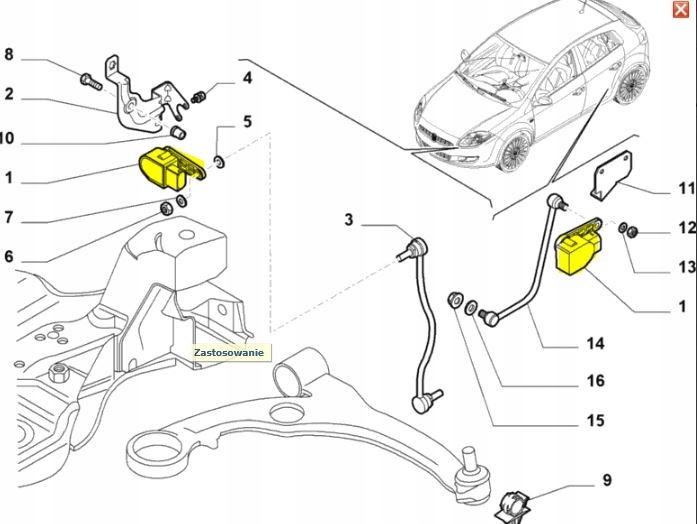 8
2
10
1
7
6
4
5
3
Zastosowanie
11
12
13
1
14
16
15
9