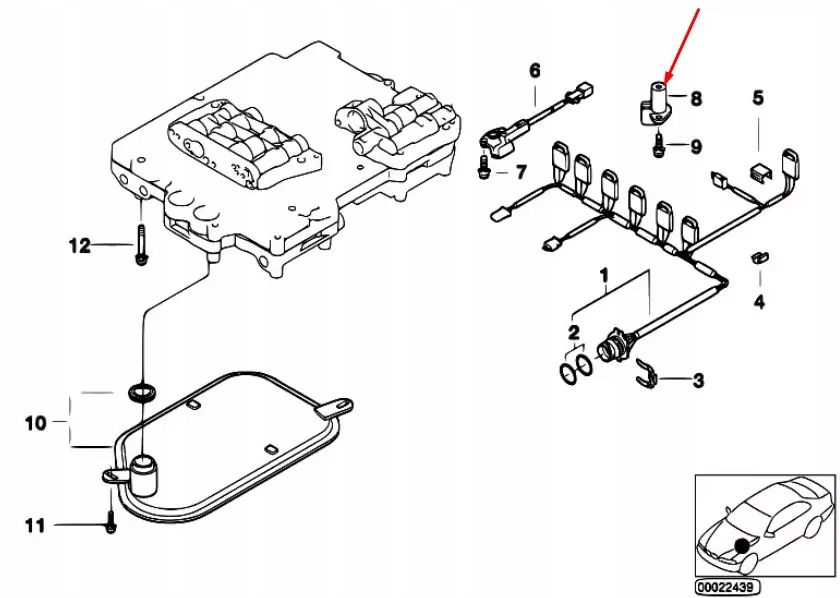 6
8
5
9
7
12
1
4
2
3
10
11
00022439