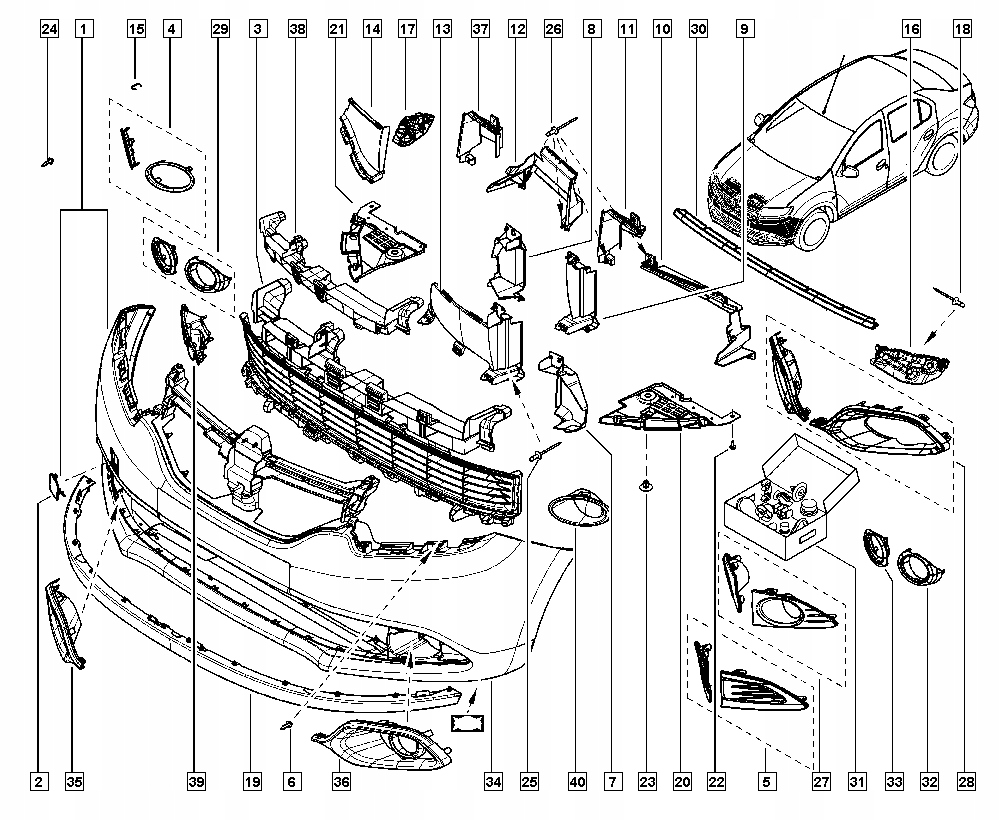 24 1 15 4 29 3 38 21 14 17 13 37 12 26 8 11 10 30 9 16 18

2 35 39 19 6 36 34 25 40 7 23 20 22 5 27 31 33 32 28