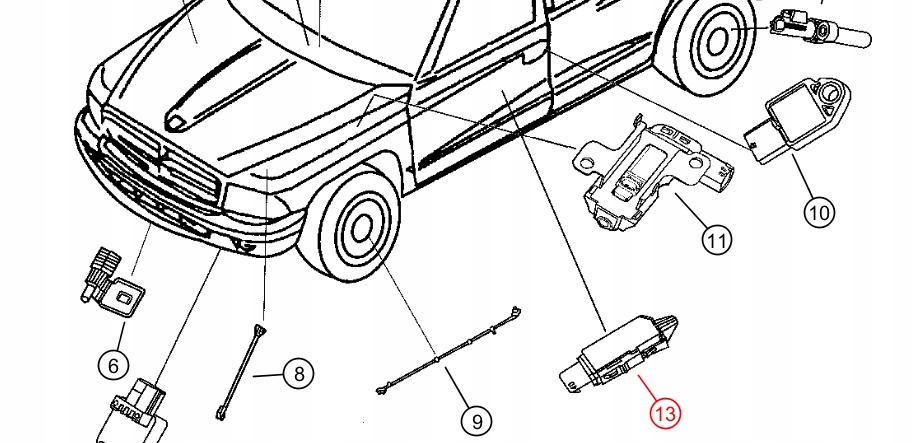 10

11

6

8

9

13