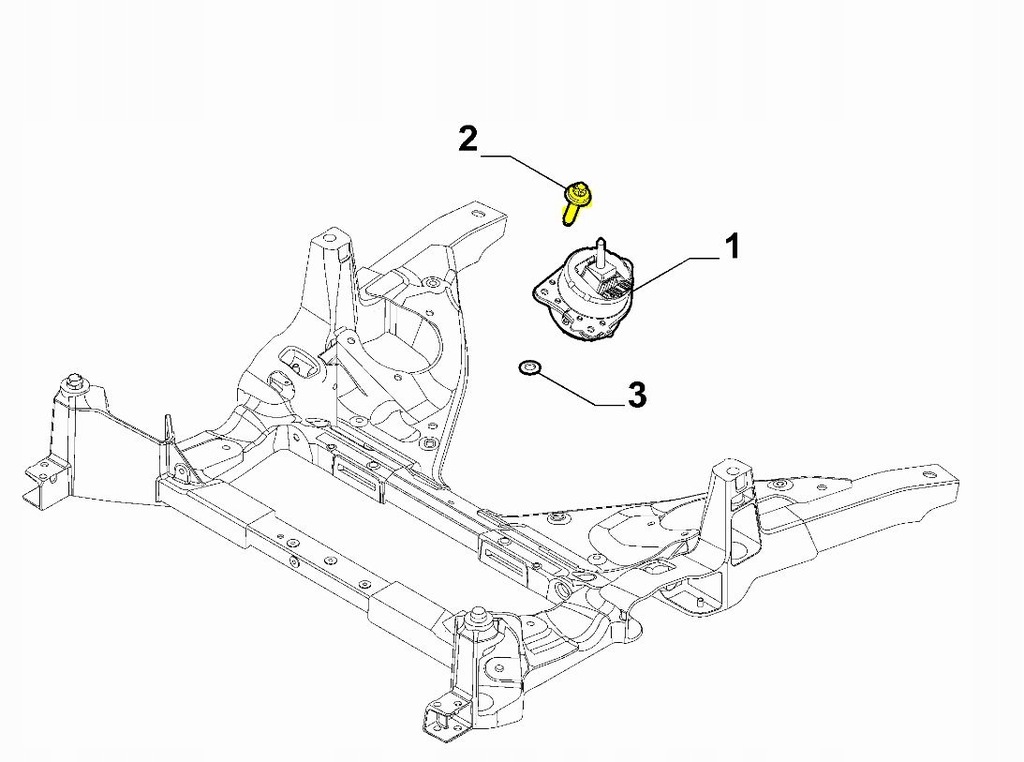 2
1
3