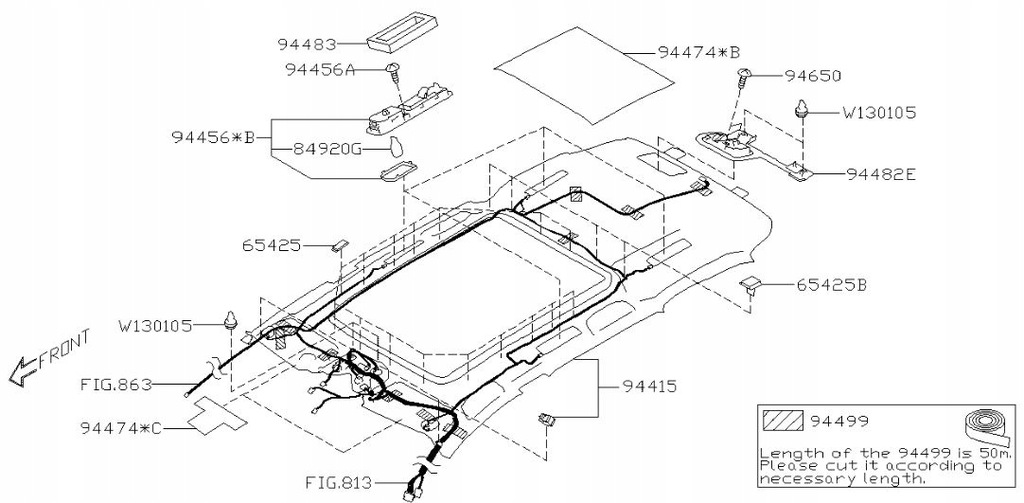 94483
94456A
94456＊B
84920G
94474＊B
94650
W130105
94482E
65425
65425B
W130105
FRONT
FIG.863
94474＊C
94415
FIG.813
94499
Length of the 94499 is 50m. Please cut it according to necessary length.