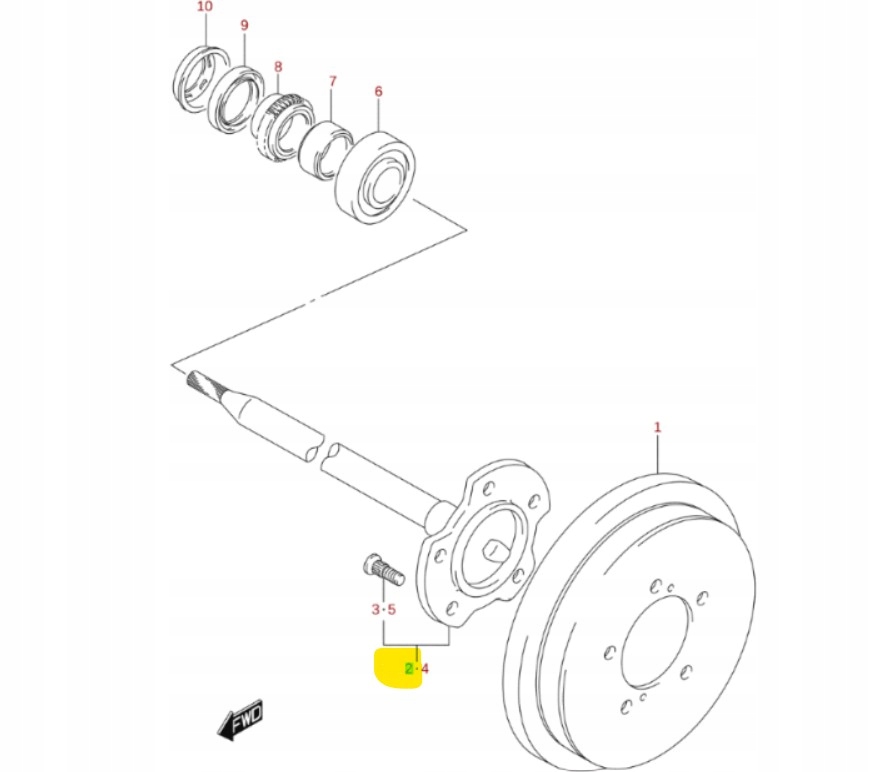 10
9
8
7
6
1
3·5
2·4
FWD