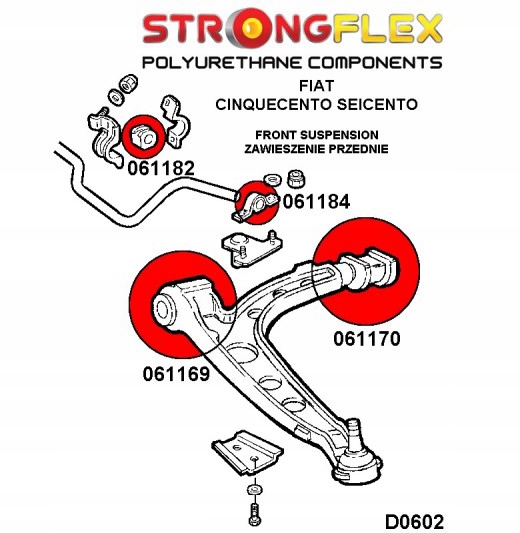 STRONGFLEX
POLYURETHANE COMPONENTS
FIAT
CINQUECENTO SEICENTO

FRONT SUSPENSION
ZAWIESZENIE PRZEDNIE

061182
061184
061170
061169
D0602