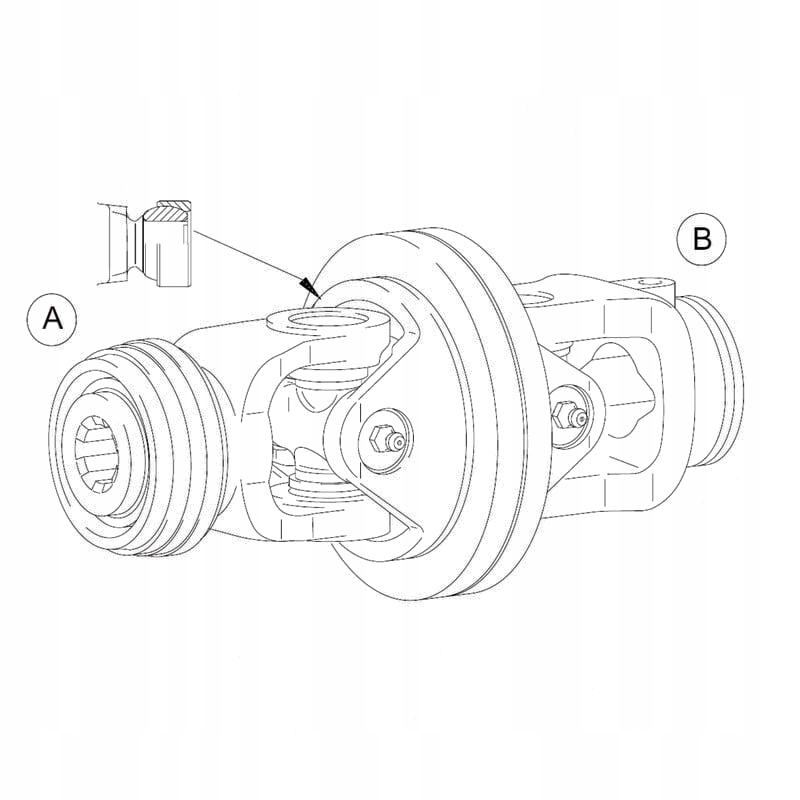 A

B