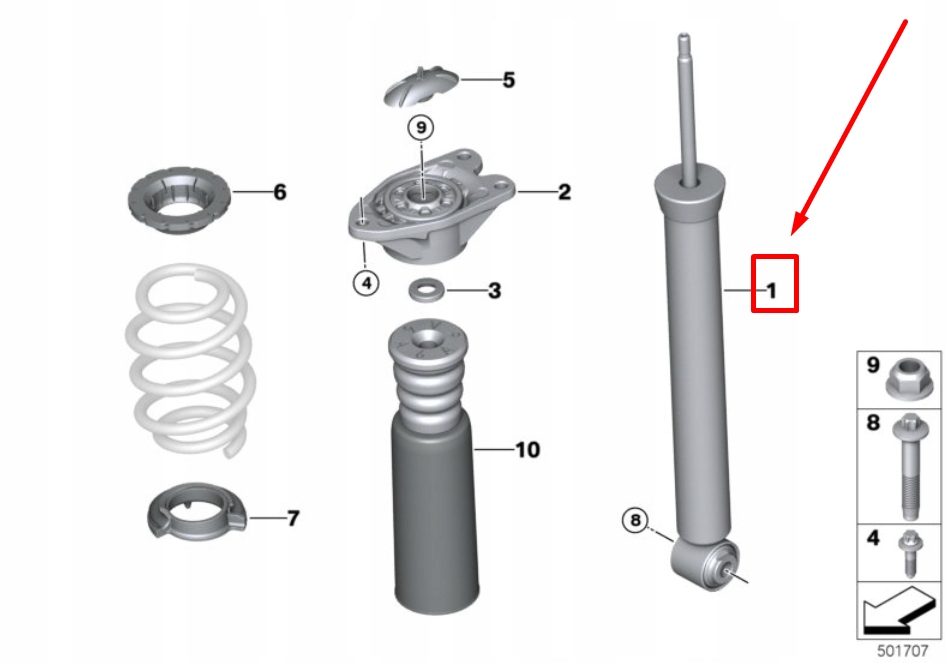 5
9
6
2
4
3
1
10
7
8
9
8
4
501707