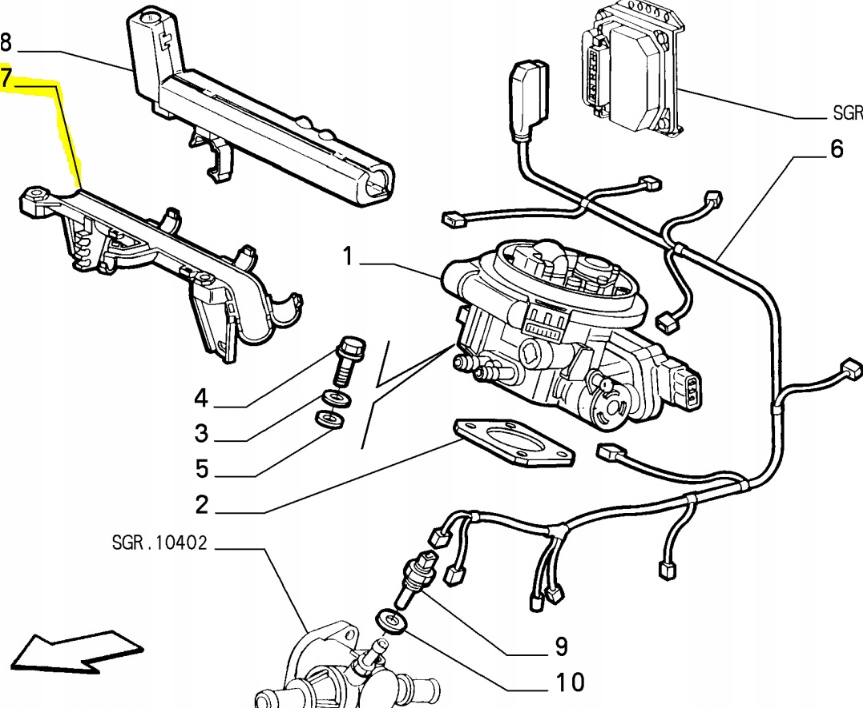 8
7
SGR
6
1
4
3
5
2
SGR.10402
9
10