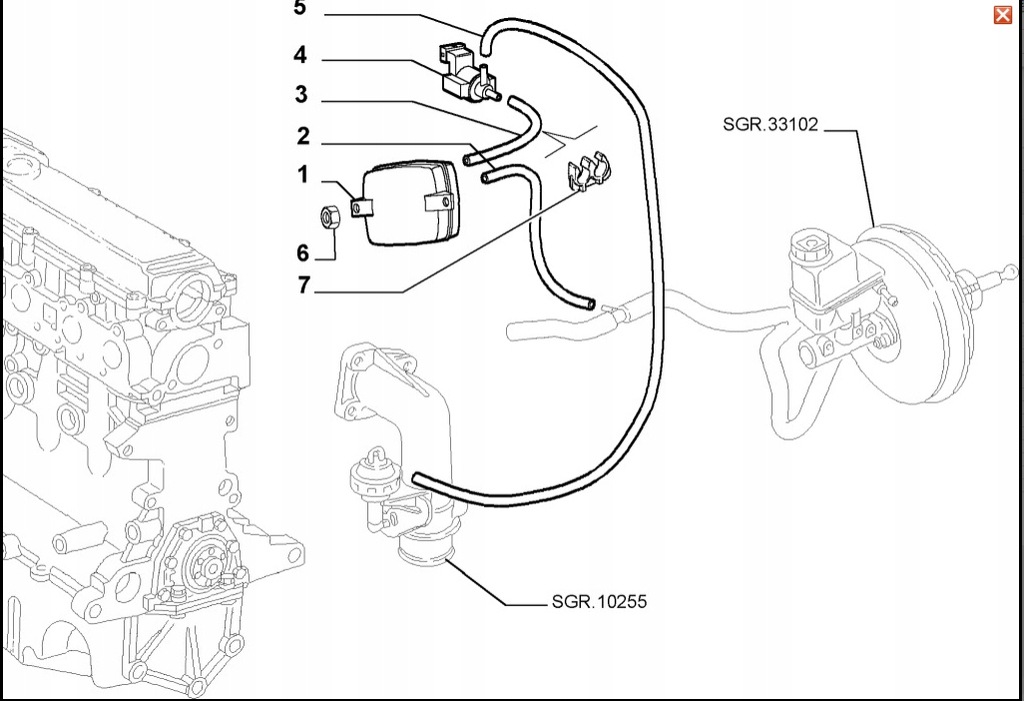 5
4
3
2
1
6
7
SGR.33102
SGR.10255