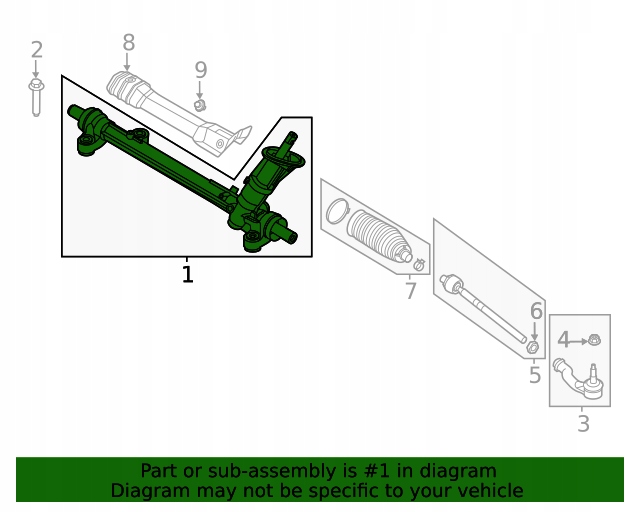 2
8
9
1
7
6
4
5
3

Part or sub-assembly is #1 in diagram
Diagram may not be specific to your vehicle