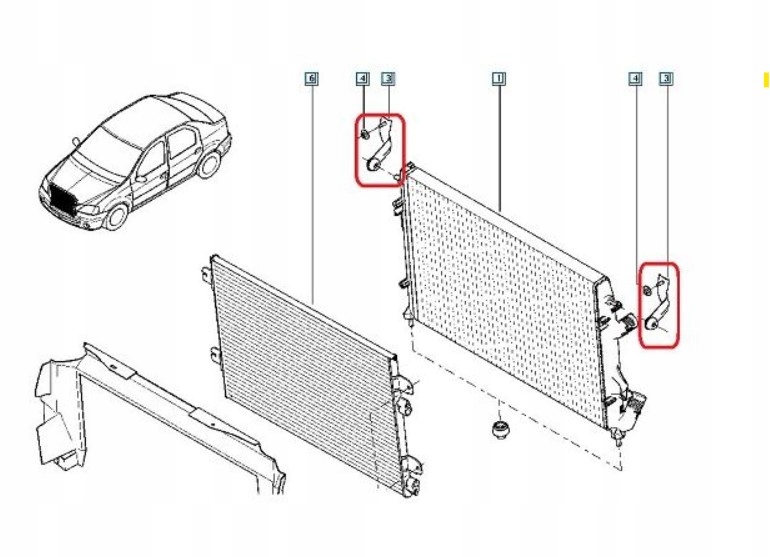 6
4
3
1
4
3