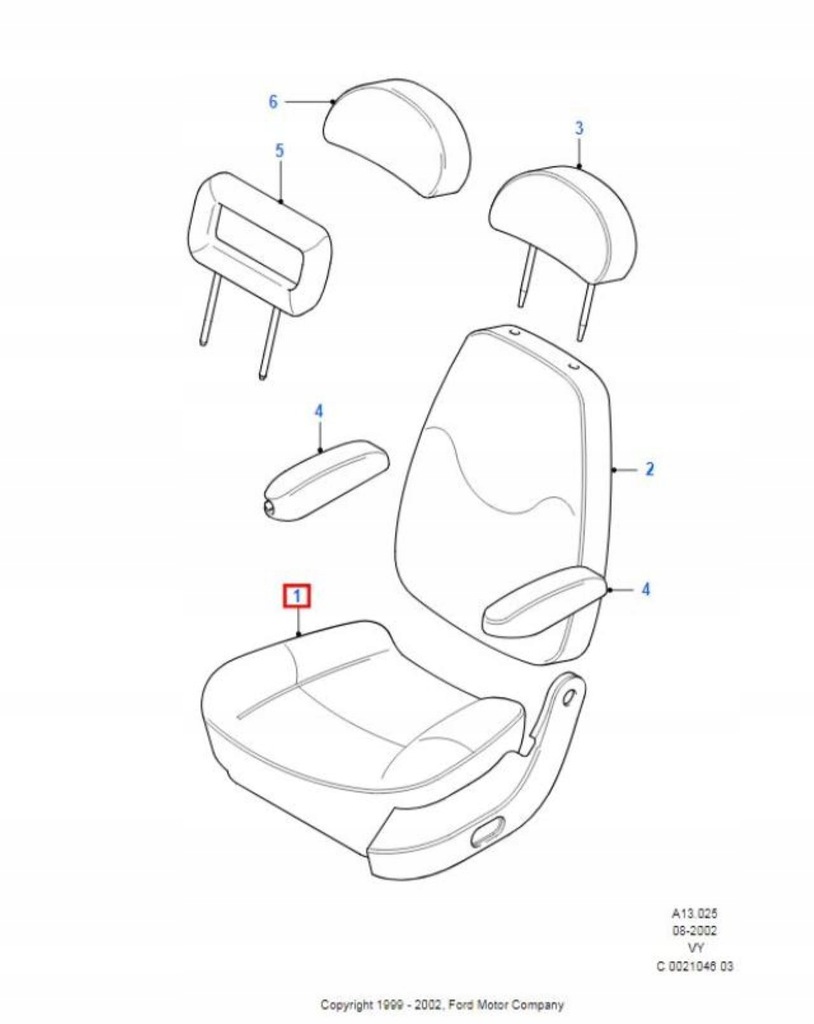 6

3

5

4

2

4

1

A13.025
08-2002
VY
C 0021046 03

Copyright 1999 - 2002, Ford Motor Company