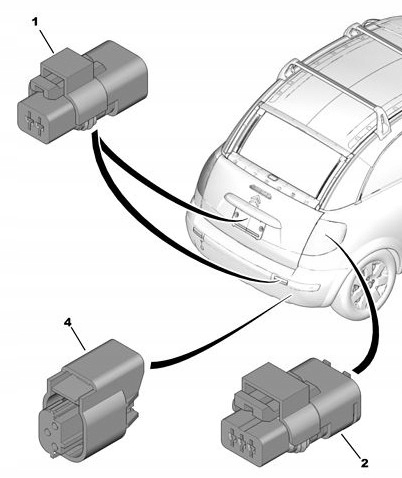 1

4

2