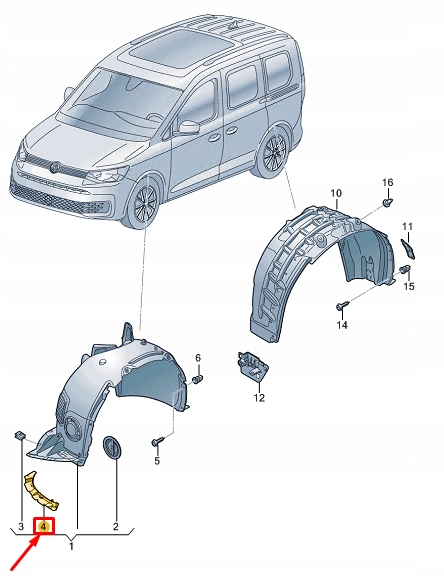 16
10
11
15
14
6
12
5
3
4
2
1