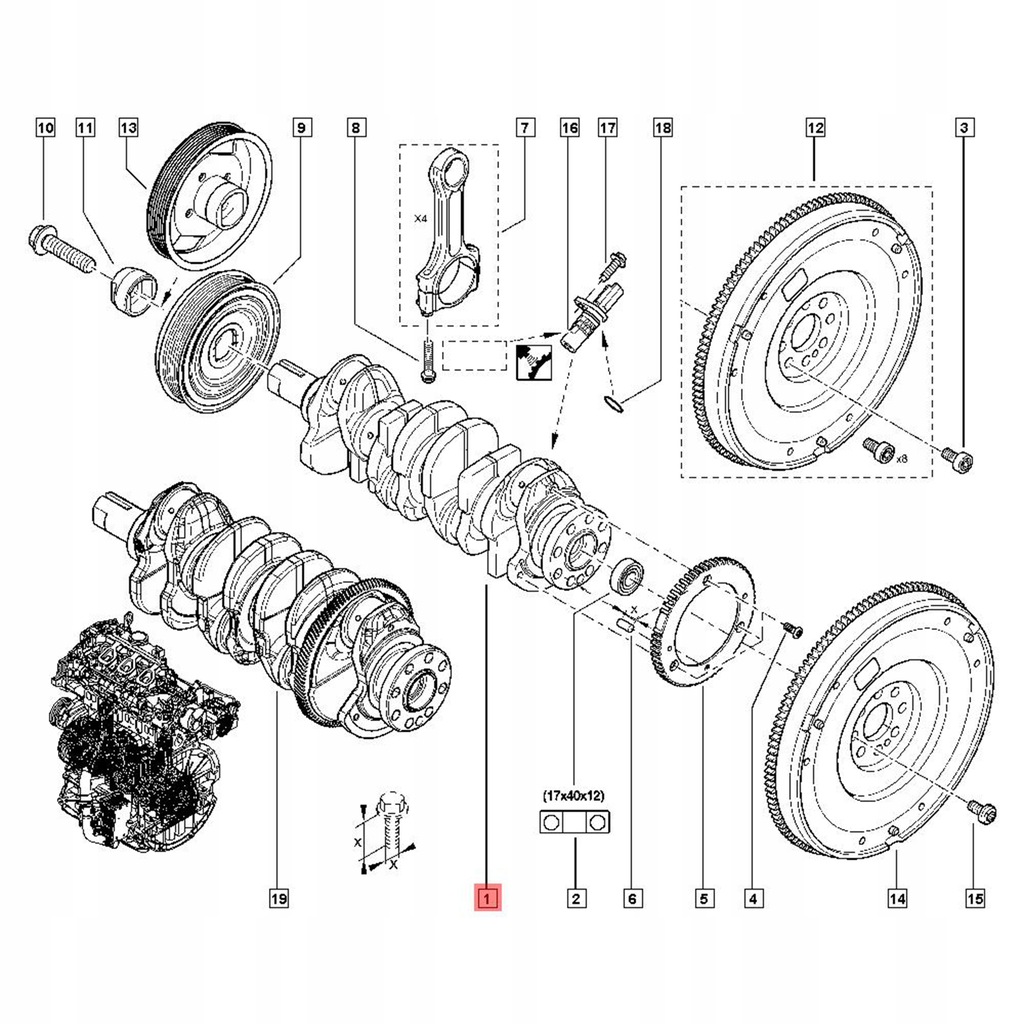 10
11
13
9
8
7
16
17
18
12
3
X4
x8
X
(17x40x12)
X
X
19
1
2
6
5
4
14
15