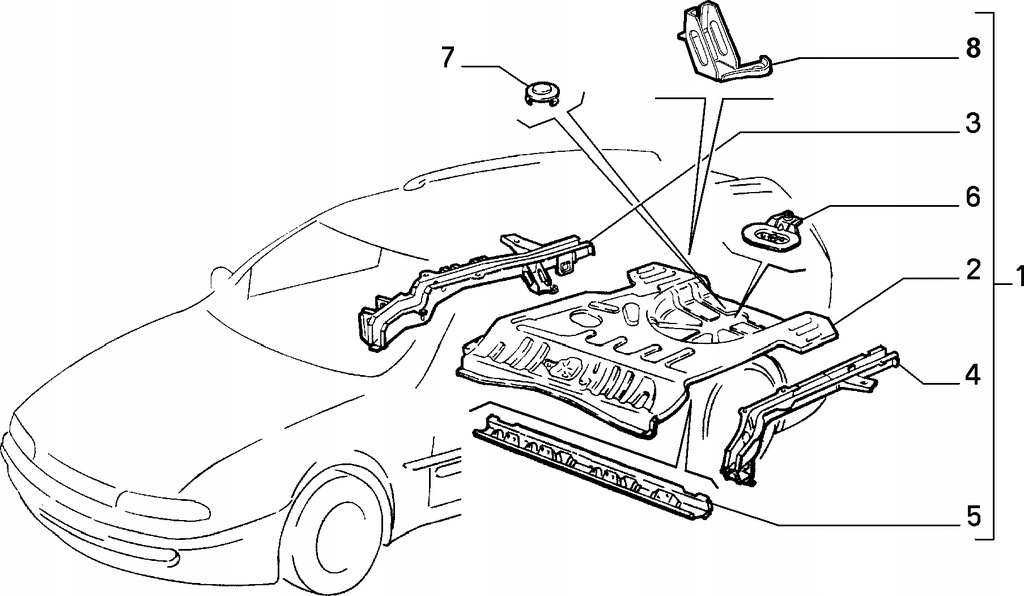 7
8
3
6
2
1
4
5