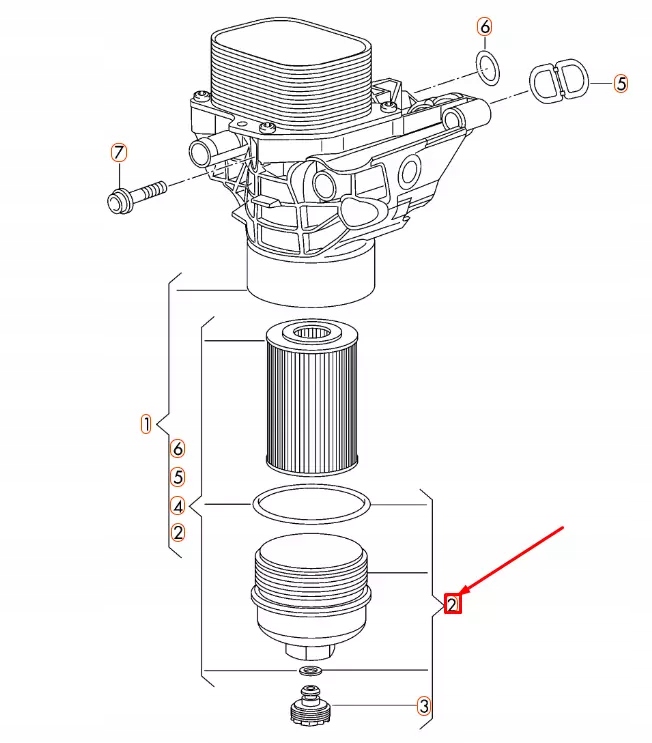 6
5
7
1
6
5
4
2
2
3