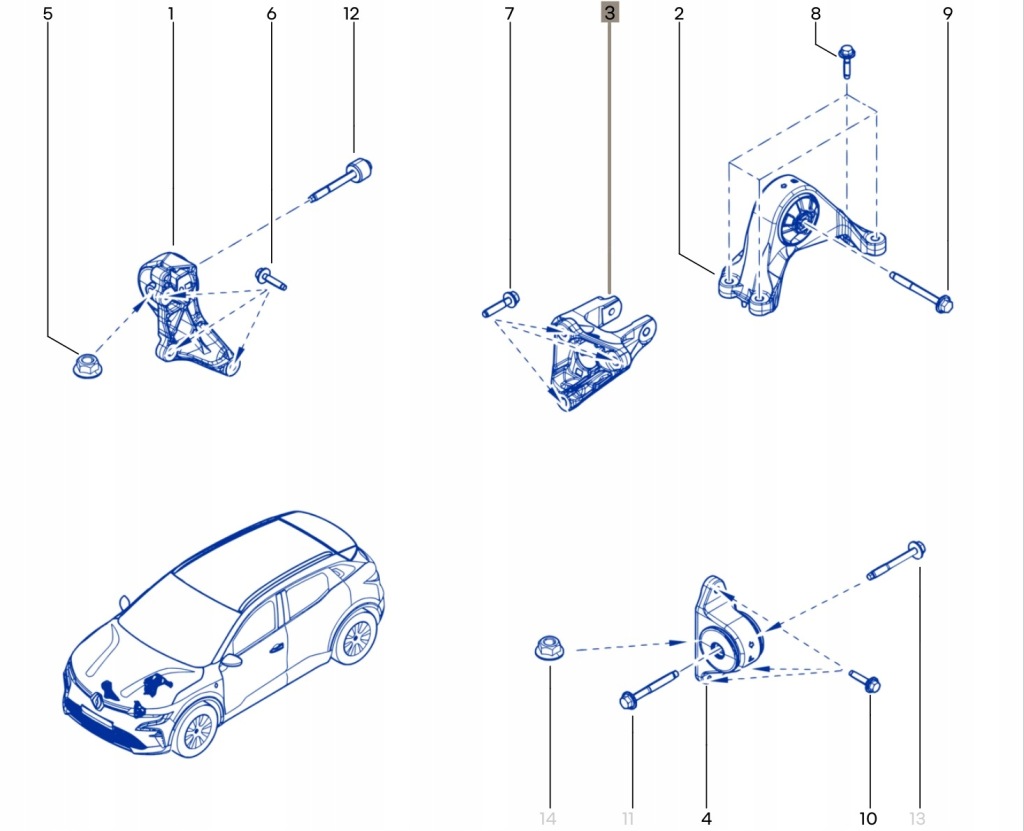 5
1
6
12
7
3
2
8
9
14
11
4
10
13