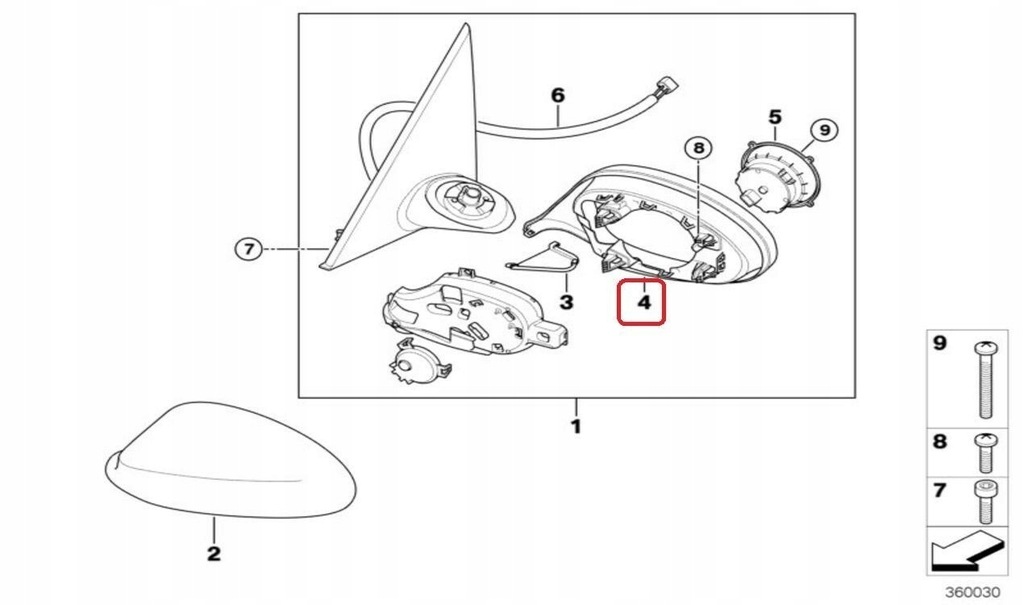 6
5
9
8
7
3
4
1
2
9
8
7
360030