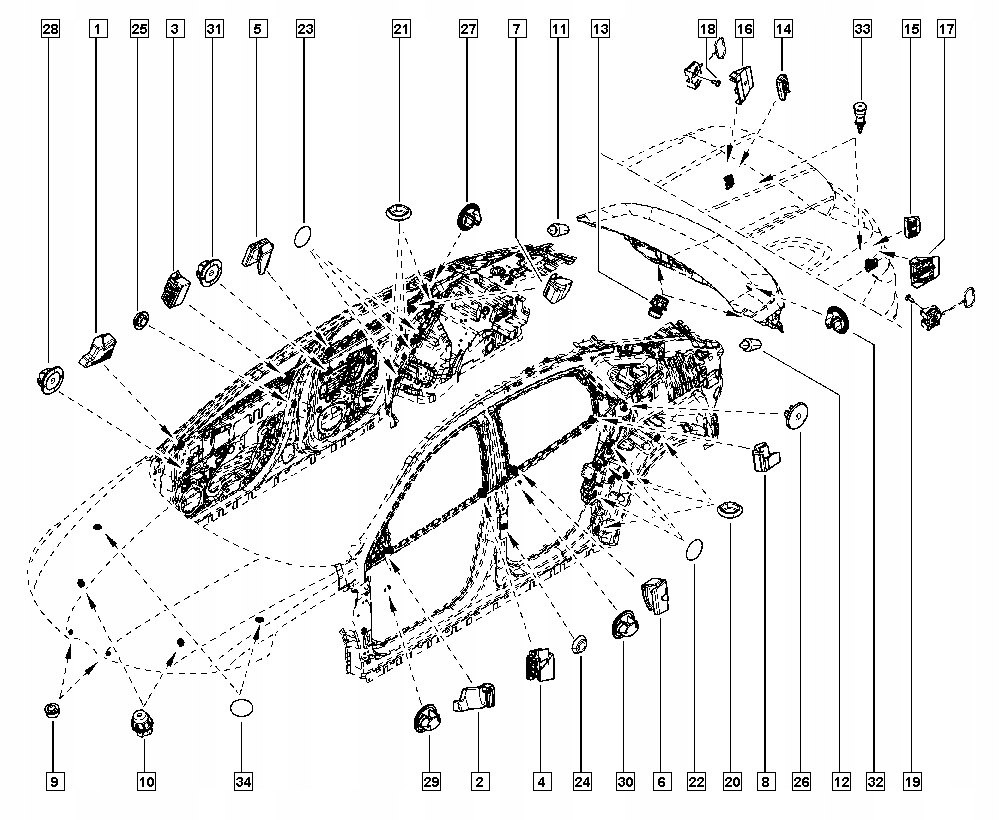 28
1
25
3
31
5
23
21
27
7
11
13
18
16
14
33
15
17
9
10
34
29
2
4
24
30
6
22
20
8
26
12
32
19