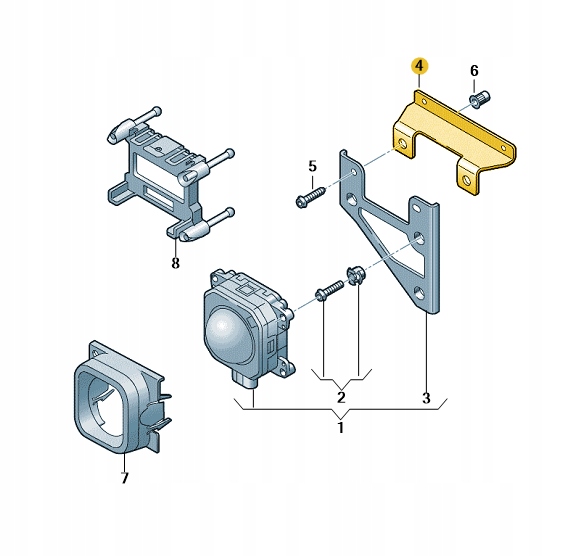 4
6
5
8
2
3
1
7