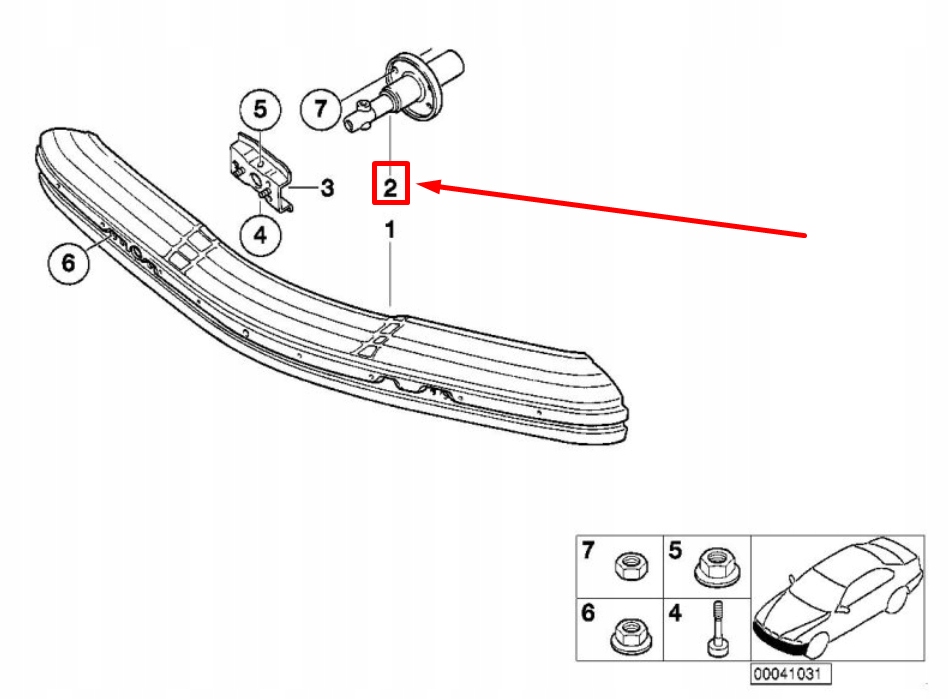 5
7
3
2
4
1
6
7
5
6
4
00041031