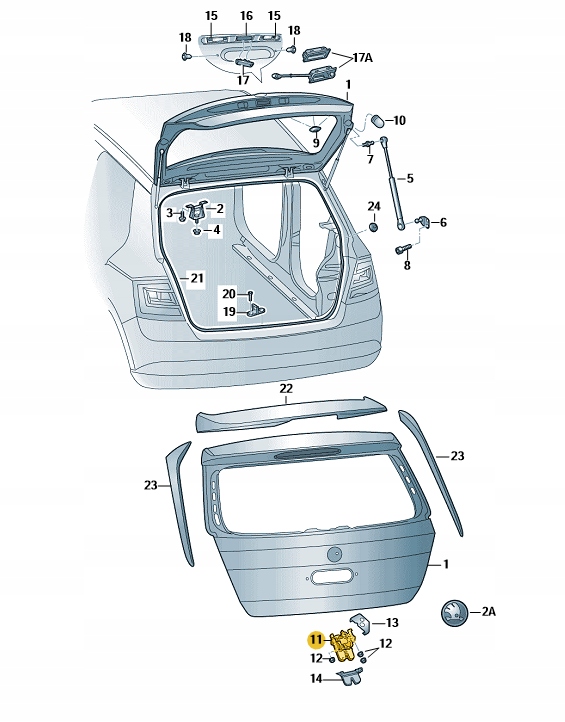 15
16
15
18
18
17A
17
1
10
9
7
5
3
2
4
24
6
8
21
20
19
22
23
23
1
2A
13
11
12
12
14