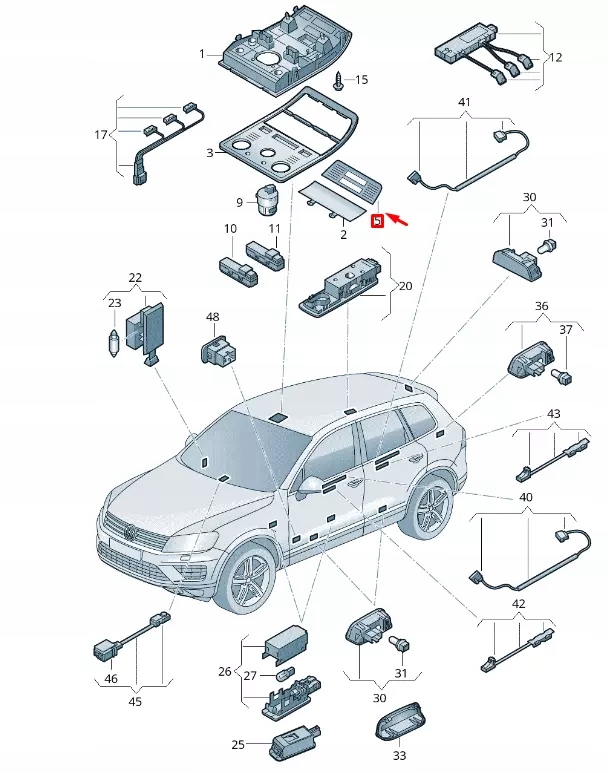 1
15
12
41
17
3
9
2
5
30
31
10
11
20
22
23
48
36
37
43
40
42
46
45
26
27
31
30
25
33