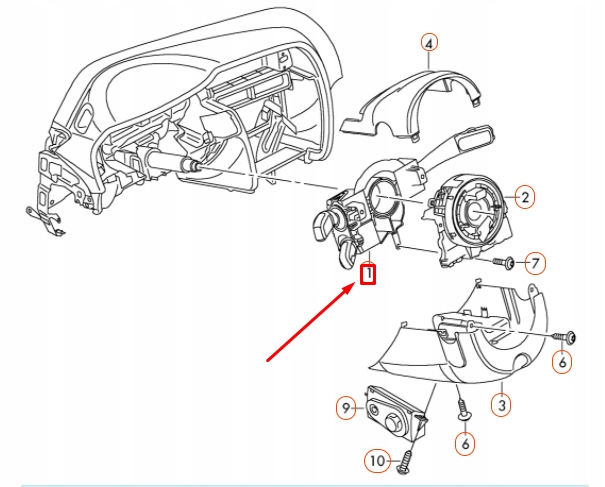 4
2
7
1
6
3
9
6
10