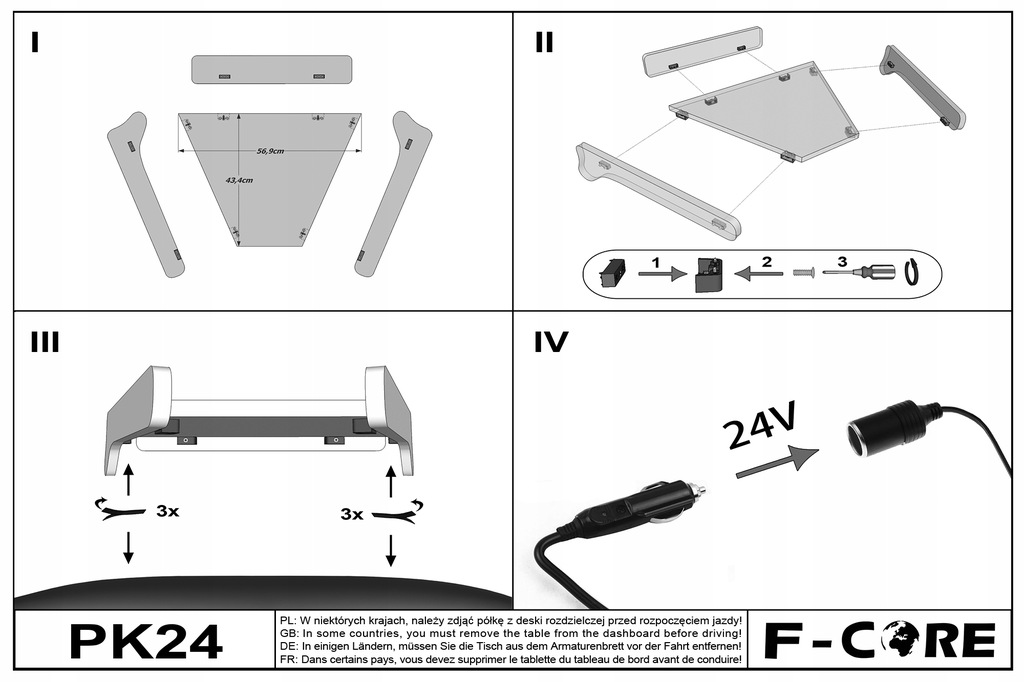 I

56,9cm

43,4cm

II

1

2

3

III

3x

3x

IV

24V

PK24

PL: W niektórych krajach, należy zdjąć półkę z deski rozdzielczej przed rozpoczęciem jazdy!
GB: In some countries, you must remove the table from the dashboard before driving!
DE: In einigen Ländern, müssen Sie die Tisch aus dem Armaturenbrett vor der Fahrt entfernen!
FR: Dans certains pays, vous devez supprimer le tablette du tableau de bord avant de conduire!

F-CORE