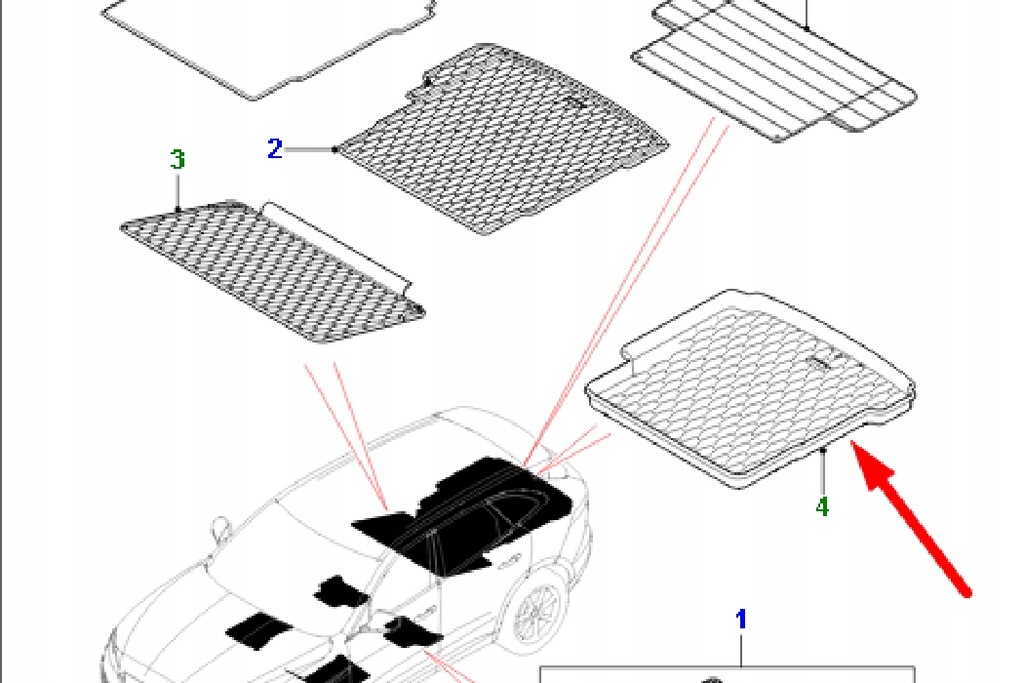 3

2

4

1