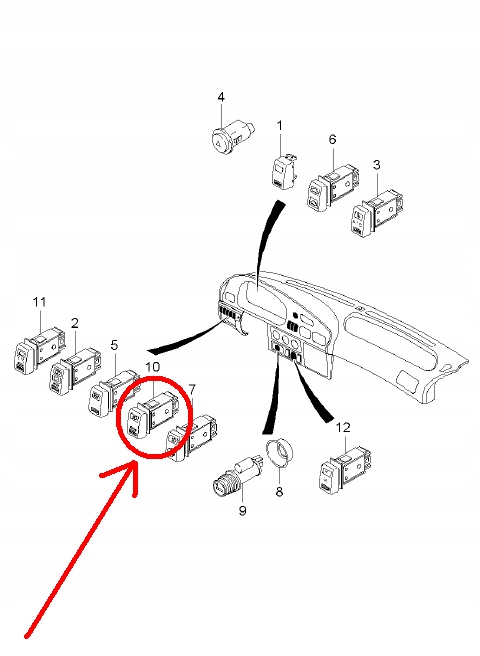 4
1
6
3
11
2
5
10
7
12
8
9