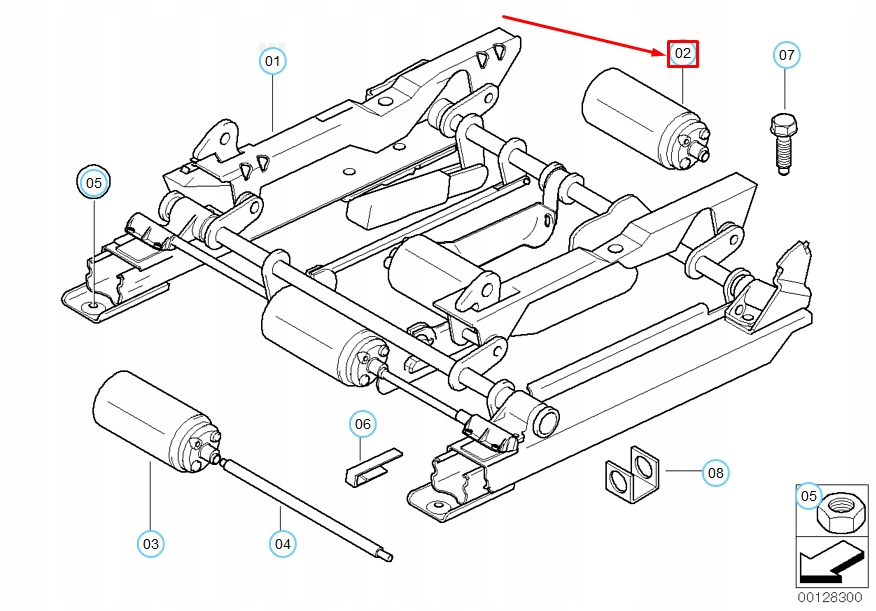 01
02
07
05
06
08
03
04
05
00128300