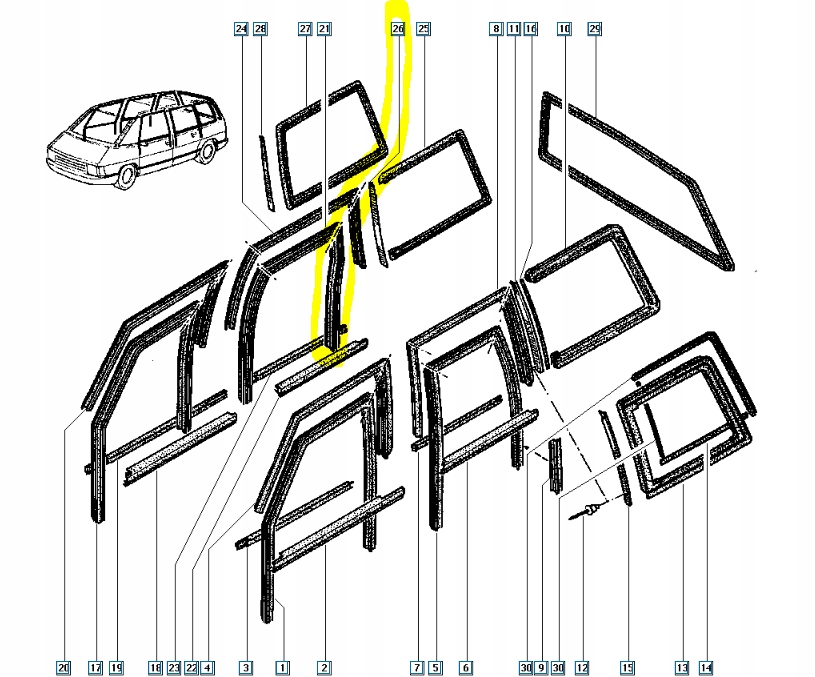 24 28 27 21 26 25 8 11 16 10 29

20 17 19 18 23 22 4 3 1 2 7 5 6 30 9 30 12 15 13 14