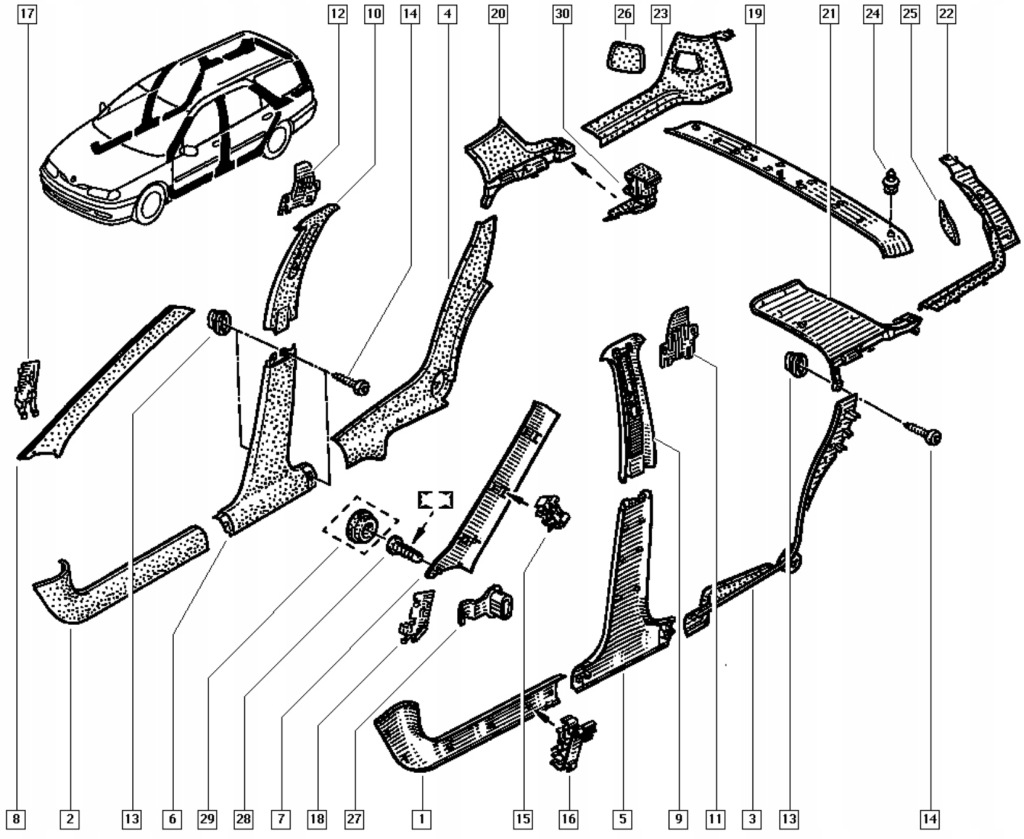 17
12
10
14
4
20
30
26
23
19
21
24
25
22
8
2
13
6
29
28
7
18
27
1
15
16
5
9
11
3
13
14