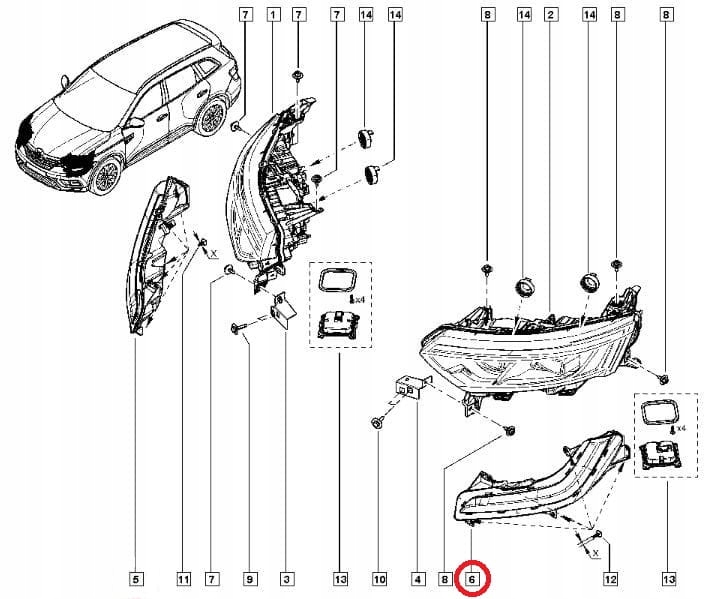 7 1 7 7 14 14
8 14 2 14 8 8
X
x4
x4
X
5 11 7 9 3 13 10 4 8 6 12 13