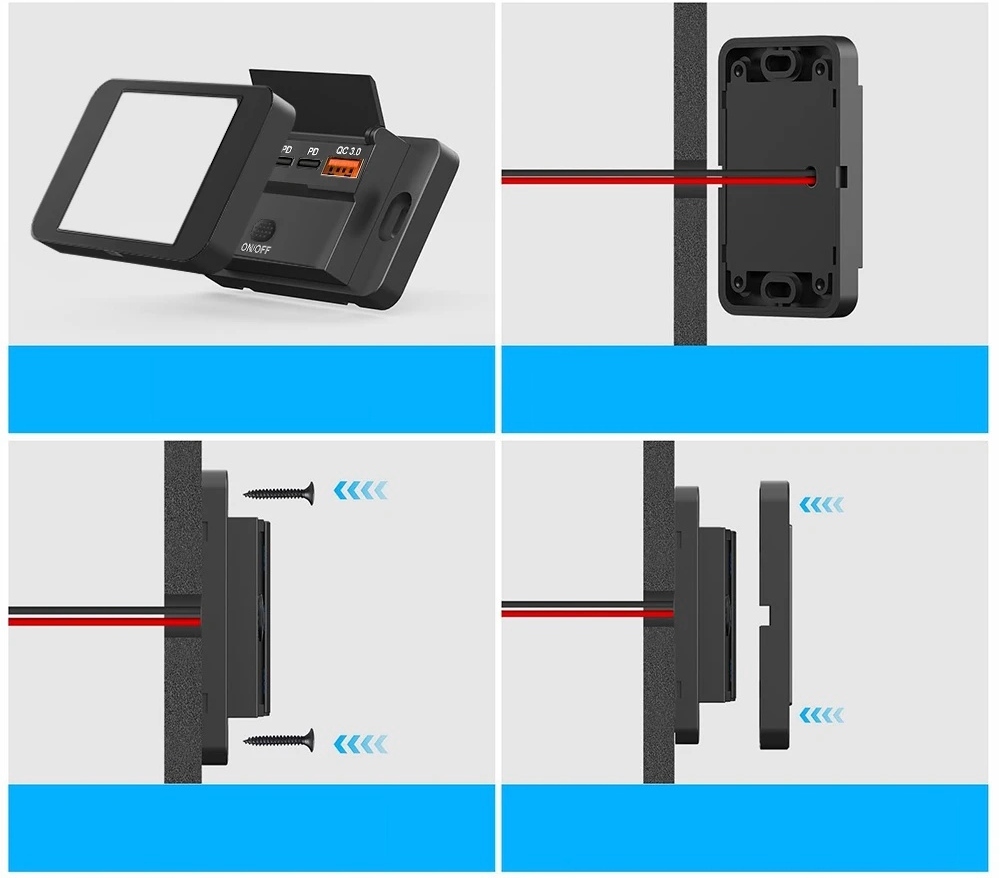 PD PD QC 3.0
ON/OFF